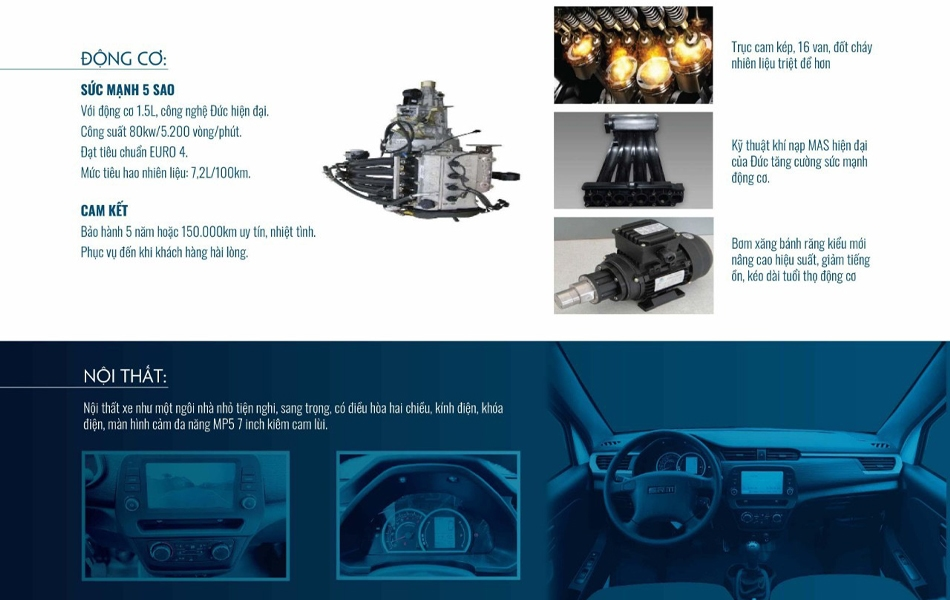 ĐỘNG CƠ:

SỨC MẠNH 5 SAO

Với động cơ 1.5L, công nghệ Đức hiện đại.
Công suất 80kw/5.200 vòng/phút.
Đạt tiêu chuẩn EURO 4.
Mức tiêu hao nhiên liệu: 7,2L/100km.

CAM KẾT

Bảo hành 5 năm hoặc 150.000km uy tín, nhiệt tình.
Phục vụ đến khi khách hàng hài lòng.

Trục cam kép, 16 van, đốt cháy nhiên liệu triệt để hơn

Kỹ thuật khí nạp MAS hiện đại của Đức tăng cường sức mạnh động cơ.

Bơm xăng bánh răng kiểu mới nâng cao hiệu suất, giảm tiếng ồn, kéo dài tuổi thọ động cơ

NỘI THẤT:

Nội thất xe như một ngôi nhà nhỏ tiện nghi, sang trọng, có điều hòa hai chiều, kính điện, khóa điện, màn hình cảm đa năng MP5 7 inch kiêm cam lùi.